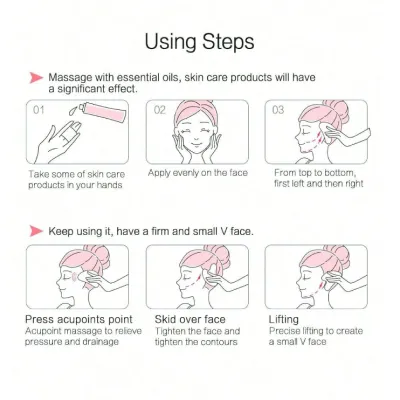 Using Steps

Massage with essential oils, skin care products will have a significant effect.

01

Take some of skin care products in your hands

02

Apply evenly on the face

03

From top to bottom, first left and then right

Keep using it, have a firm and small V face.

Press acupoints point
Acupoint massage to relieve pressure and drainage

Skid over face
Tighten the face and tighten the contours

Lifting
Precise lifting to create a small V face